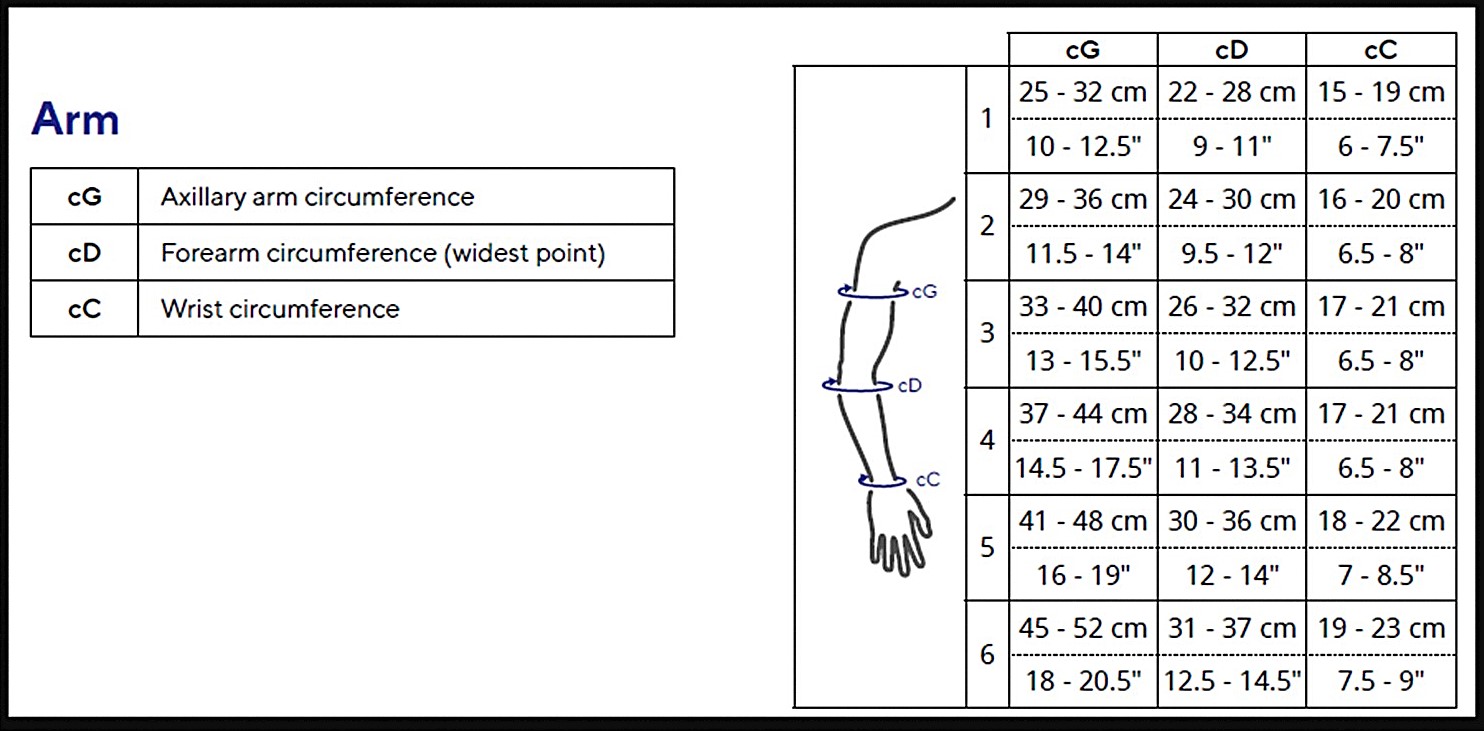 Arm

| cG | Axillary arm circumference |
|---|---|
| cD | Forearm circumference (widest point) |
| cC | Wrist circumference |

cG
cD
cC

| | cG | cD | cC |
|---|---|---|---|
| 1 | 25 - 32 cm | 22 - 28 cm | 15 - 19 cm |
| | 10 - 12.5" | 9 - 11" | 6 - 7.5" |
| 2 | 29 - 36 cm | 24 - 30 cm | 16 - 20 cm |
| | 11.5 - 14" | 9.5 - 12" | 6.5 - 8" |
| 3 | 33 - 40 cm | 26 - 32 cm | 17 - 21 cm |
| | 13 - 15.5" | 10 - 12.5" | 6.5 - 8" |
| 4 | 37 - 44 cm | 28 - 34 cm | 17 - 21 cm |
| | 14.5 - 17.5" | 11 - 13.5" | 6.5 - 8" |
| 5 | 41 - 48 cm | 30 - 36 cm | 18 - 22 cm |
| | 16 - 19" | 12 - 14" | 7 - 8.5" |
| 6 | 45 - 52 cm | 31 - 37 cm | 19 - 23 cm |
| | 18 - 20.5" | 12.5 - 14.5" | 7.5 - 9" |